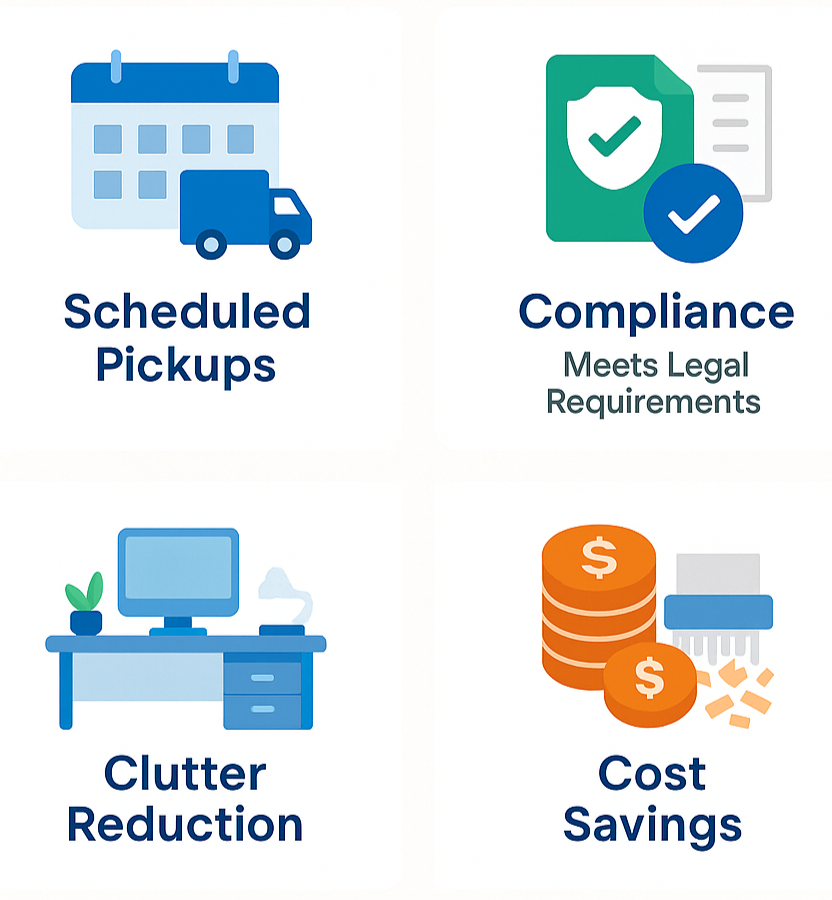 Scheduled Pickups

Compliance
Meets Legal Requirements

Clutter Reduction

Cost Savings